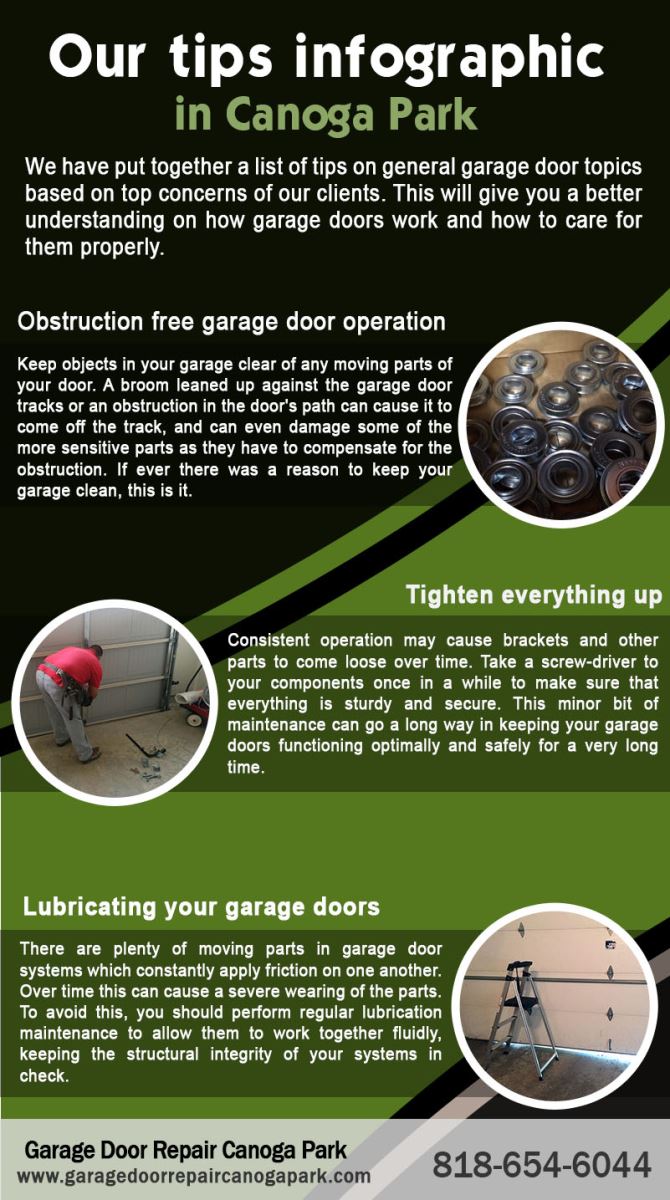 Our tips infographic
in Canoga Park

We have put together a list of tips on general garage door topics based on top concerns of our clients. This will give you a better understanding on how garage doors work and how to care for them properly.

Obstruction free garage door operation

Keep objects in your garage clear of any moving parts of your door. A broom leaned up against the garage door tracks or an obstruction in the door's path can cause it to come off the track, and can even damage some of the more sensitive parts as they have to compensate for the obstruction. If ever there was a reason to keep your garage clean, this is it.

Tighten everything up

Consistent operation may cause brackets and other parts to come loose over time. Take a screw-driver to your components once in a while to make sure that everything is sturdy and secure. This minor bit of maintenance can go a long way in keeping your garage doors functioning optimally and safely for a very long time.

Lubricating your garage doors

There are plenty of moving parts in garage door systems which constantly apply friction on one another. Over time this can cause a severe wearing of the parts. To avoid this, you should perform regular lubrication maintenance to allow them to work together fluidly, keeping the structural integrity of your systems in check.

Garage Door Repair Canoga Park
www.garagedoorrepaircanogapark.com

818-654-6044